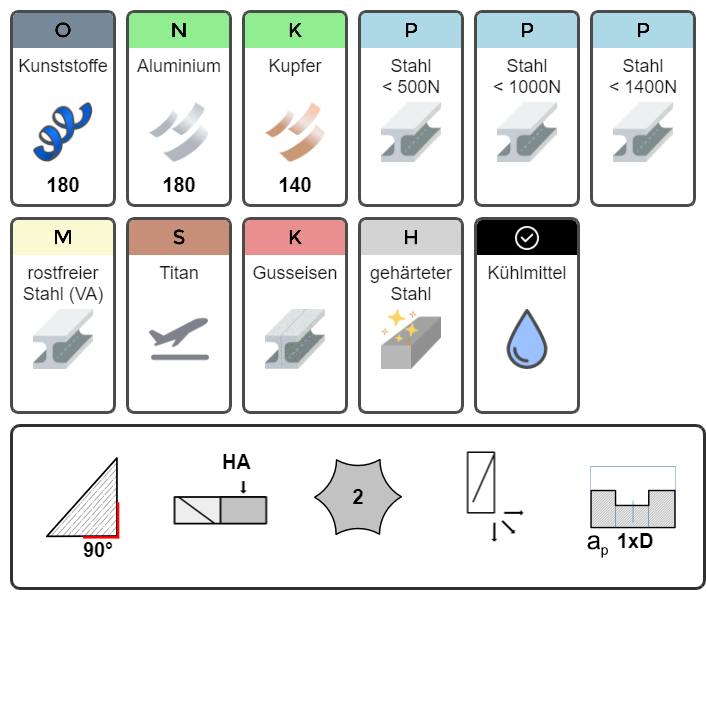 O
Kunststoffe
180

N
Aluminium
180

K
Kupfer
140

P
Stahl
< 500N

P
Stahl
< 1000N

P
Stahl
< 1400N

M
rostfreier Stahl (VA)

S
Titan

K
Gusseisen

H
gehärteter Stahl

Kühlmittel

90°

HA

2

$a_p$ 1xD