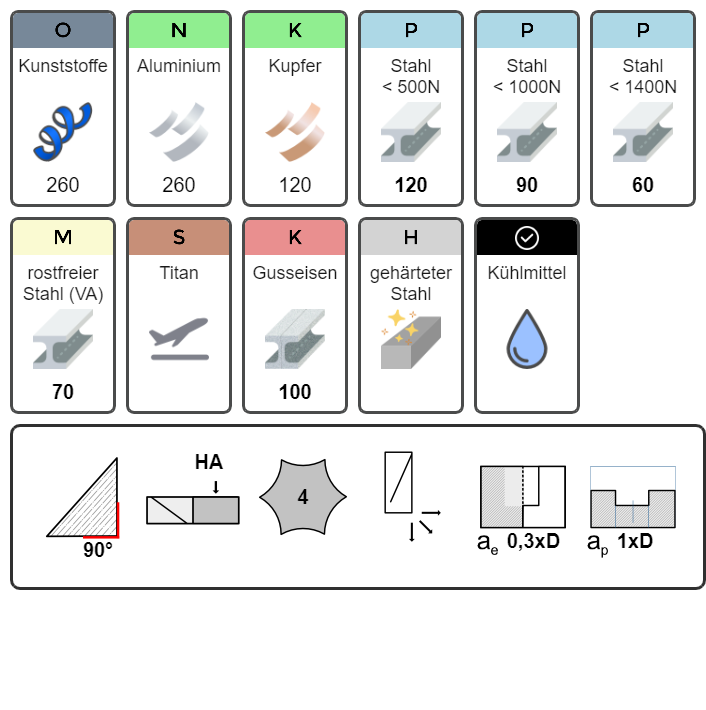 O
Kunststoffe
260

N
Aluminium
260

K
Kupfer
120

P
Stahl
< 500N
120

P
Stahl
< 1000N
90

P
Stahl
< 1400N
60

M
rostfreier Stahl (VA)
70

S
Titan

K
Gusseisen
100

H
gehärteter Stahl

Kühlmittel

90°

HA

4

$a_e$ 0,3xD

$a_p$ 1xD