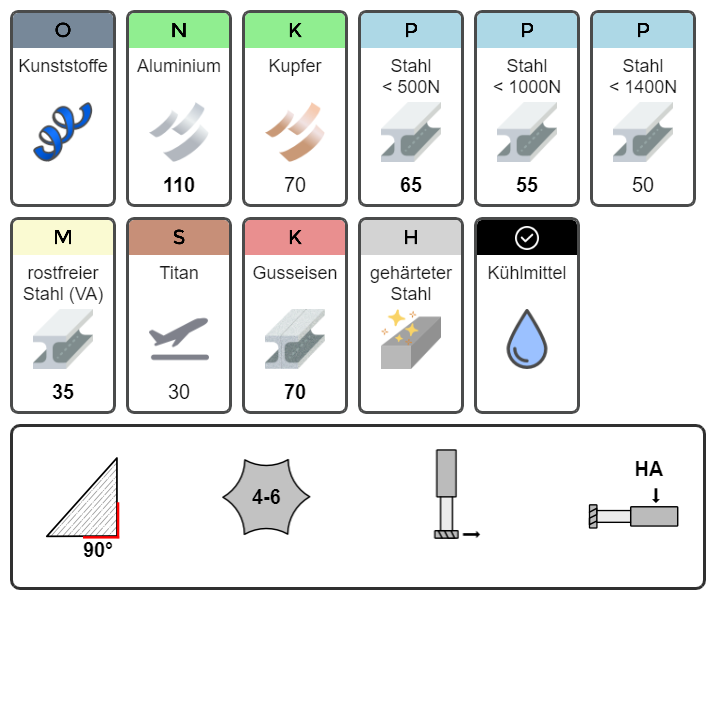 O
Kunststoffe

N
Aluminium
110

K
Kupfer
70

P
Stahl
< 500N
65

P
Stahl
< 1000N
55

P
Stahl
< 1400N
50

M
rostfreier Stahl (VA)
35

S
Titan
30

K
Gusseisen
70

H
gehärteter Stahl

Kühlmittel

90°

4-6

HA