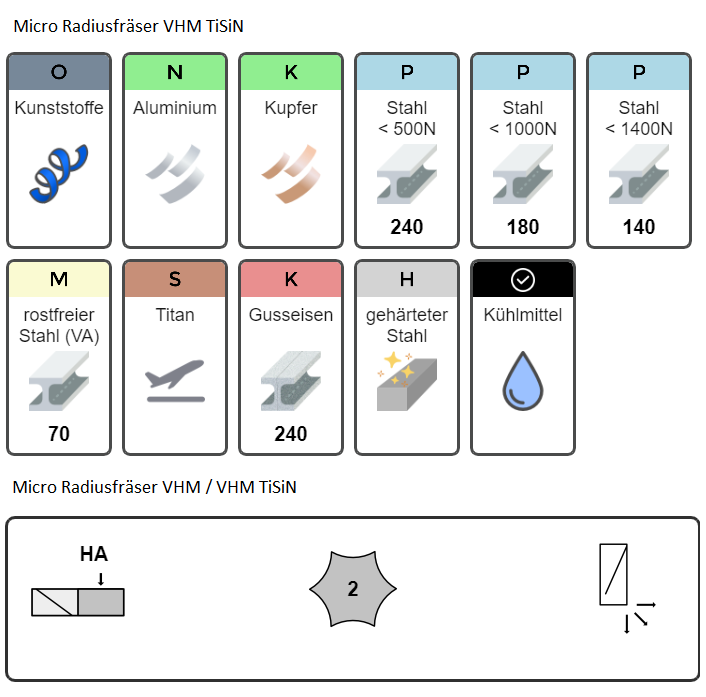 Micro Radiusfräser VHM TiSiN

O
Kunststoffe

N
Aluminium

K
Kupfer

P
Stahl
< 500N
240

P
Stahl
< 1000N
180

P
Stahl
< 1400N
140

M
rostfreier Stahl (VA)
70

S
Titan

K
Gusseisen
240

H
gehärteter Stahl

Kühlmittel

Micro Radiusfräser VHM / VHM TiSiN

HA

2